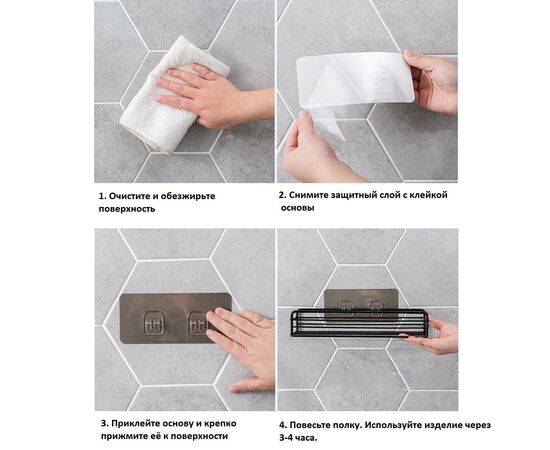 1. Очистите и обезжирьте поверхность

2. Снимите защитный слой с клейкой основы

3. Приклейте основу и крепко прижмите её к поверхности

4. Повесьте полку. Используйте изделие через 3-4 часа.