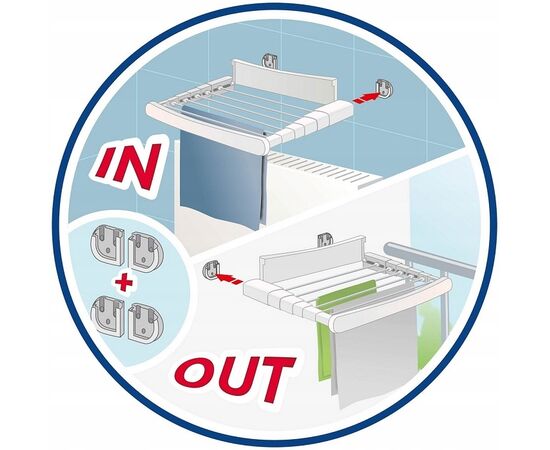 IN

+

OUT