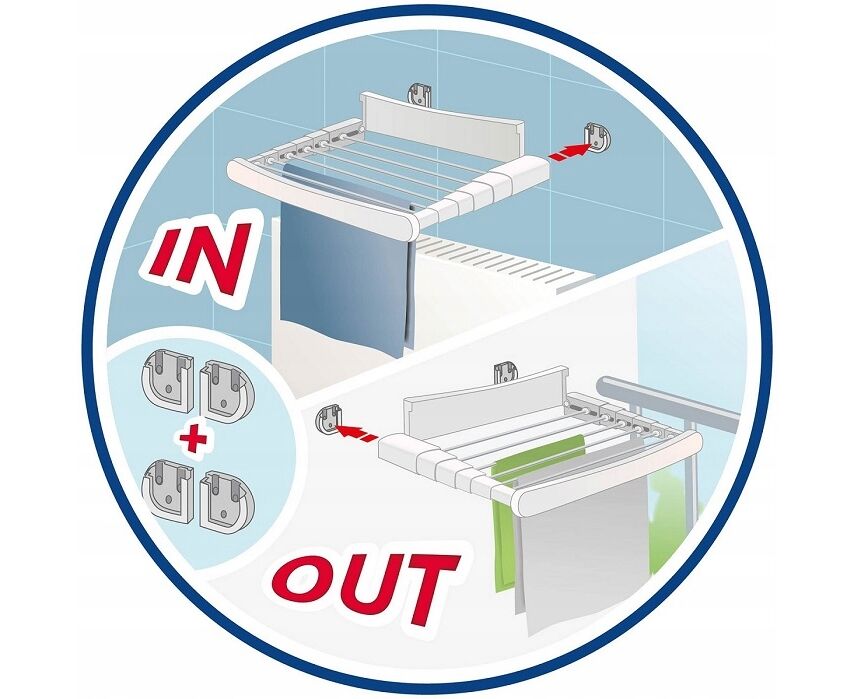 IN

+

OUT